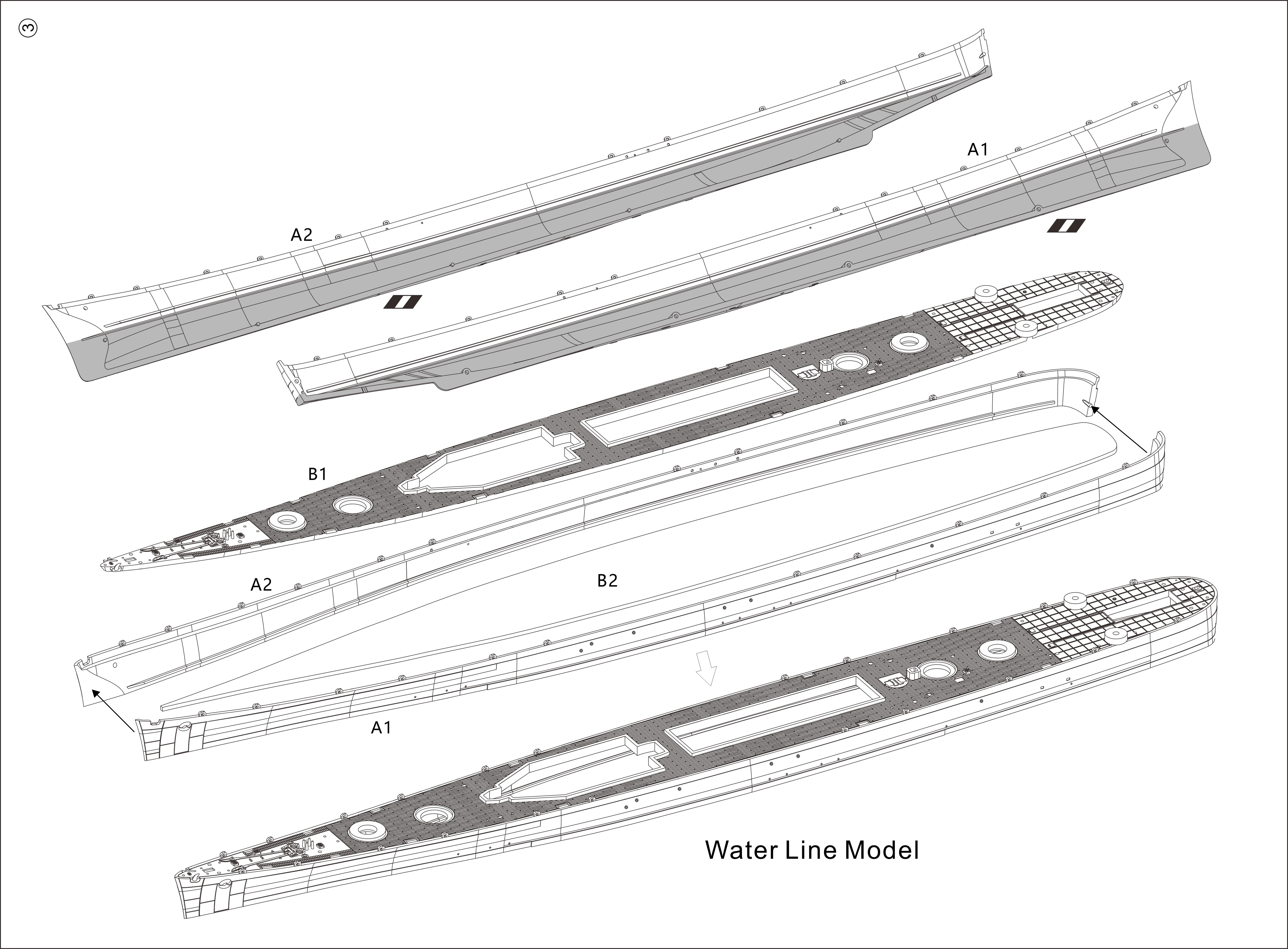 ③

A1

A2

B1

A2

B2

A1

Water Line Model