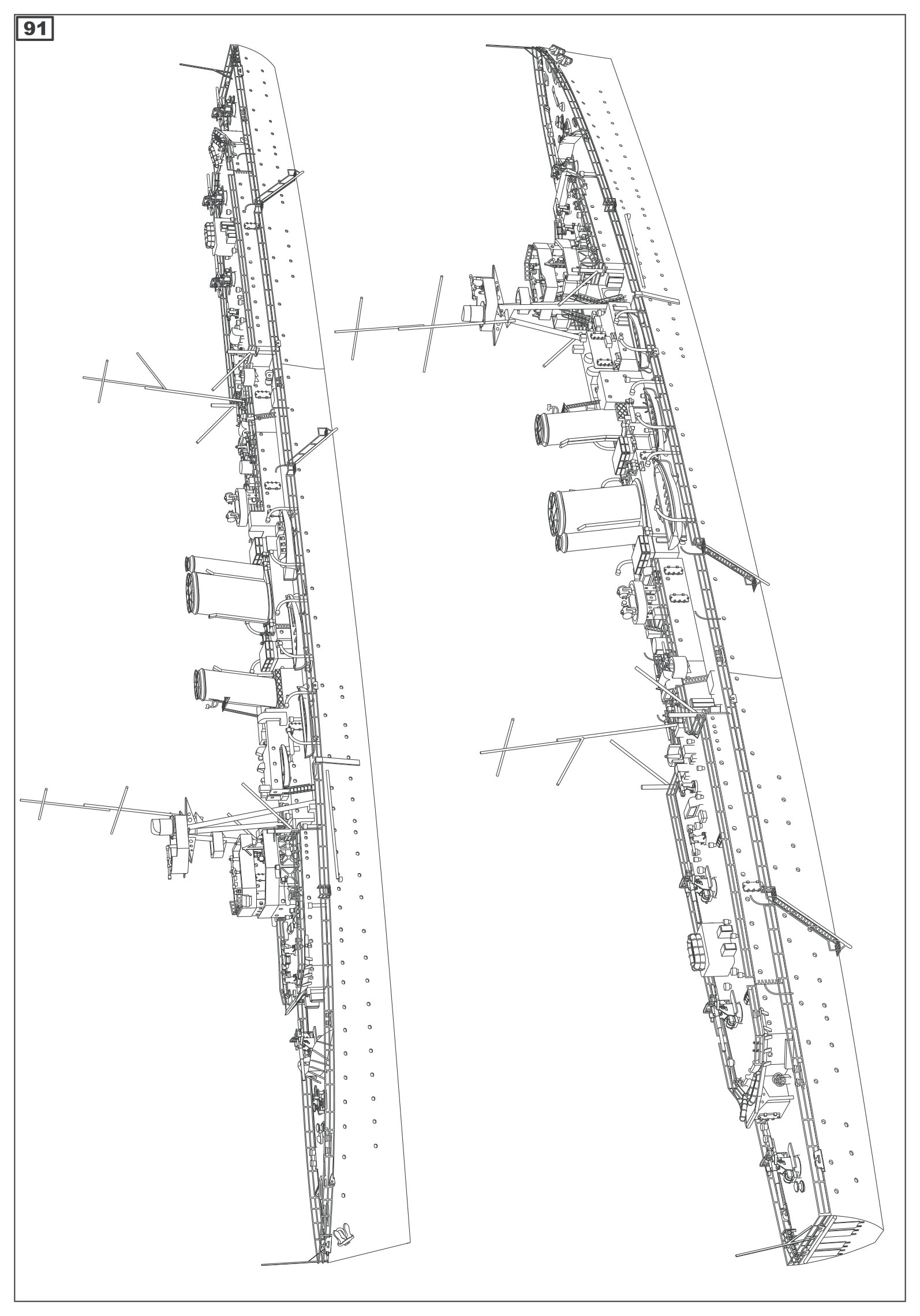 91