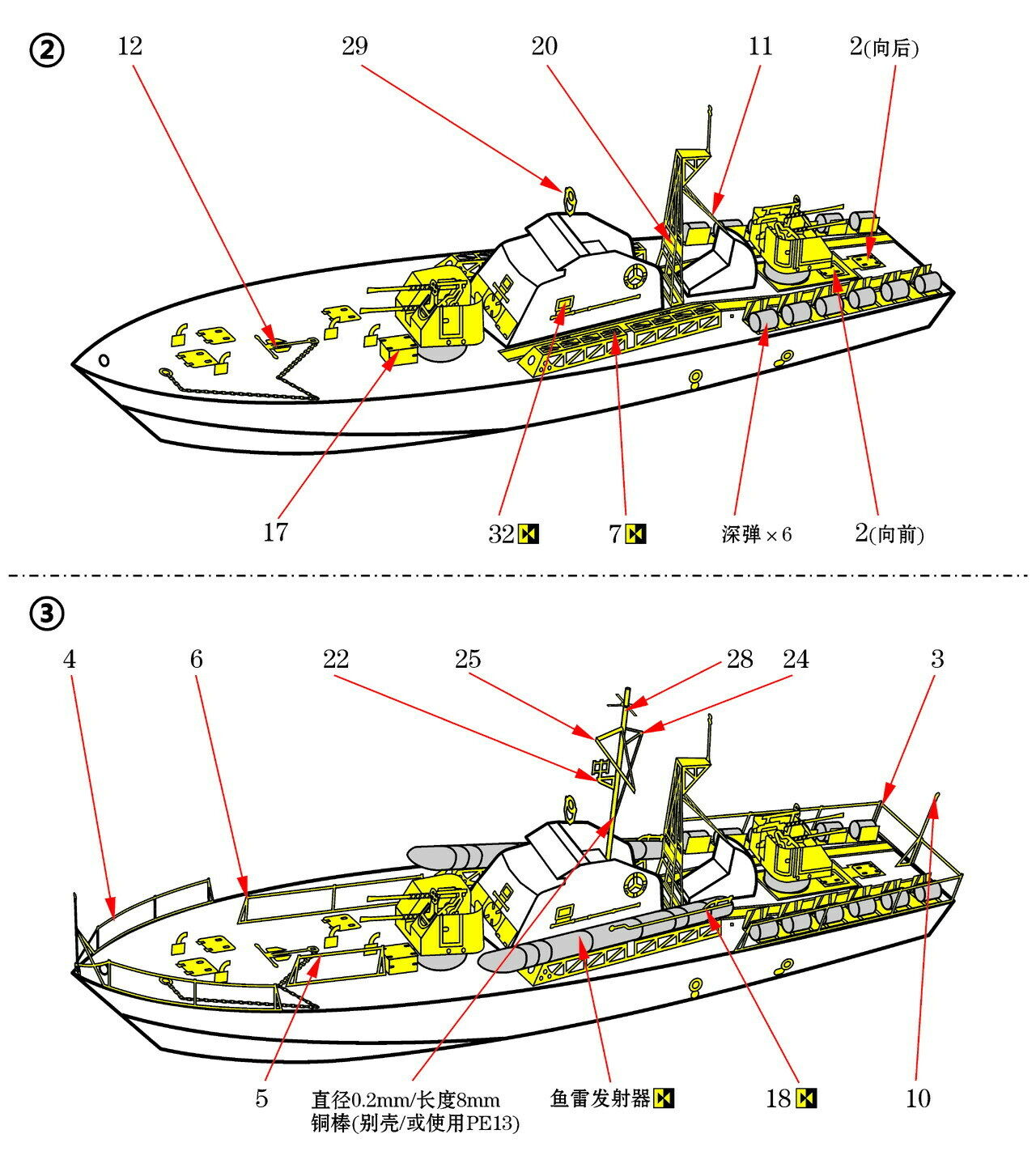 ②

12

29

20

11

2(向后)

17

32

7

深弹 × 6

2(向前)

③

4

6

22

25

28

24

3

5

直径0.2mm/长度8mm 铜棒(别壳/或使用PE13)

鱼雷发射器

18

10