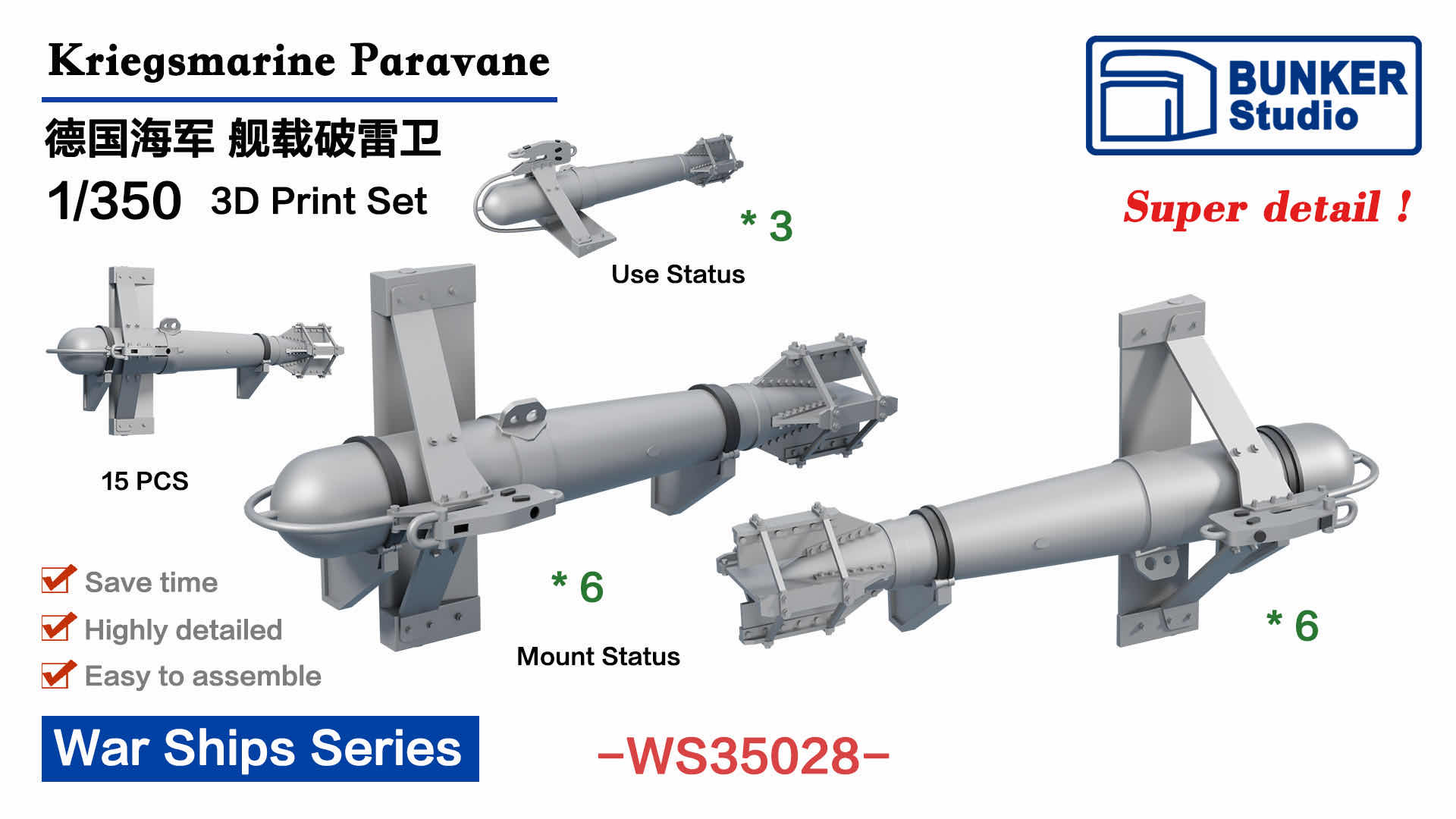 Kriegsmarine Paravane

德国海军 舰载破雷卫

1/350 3D Print Set

BUNKER Studio

Super detail !

* 3

Use Status

15 PCS

* 6

Mount Status

* 6

Save time

Highly detailed

Easy to assemble

War Ships Series

-WS35028-